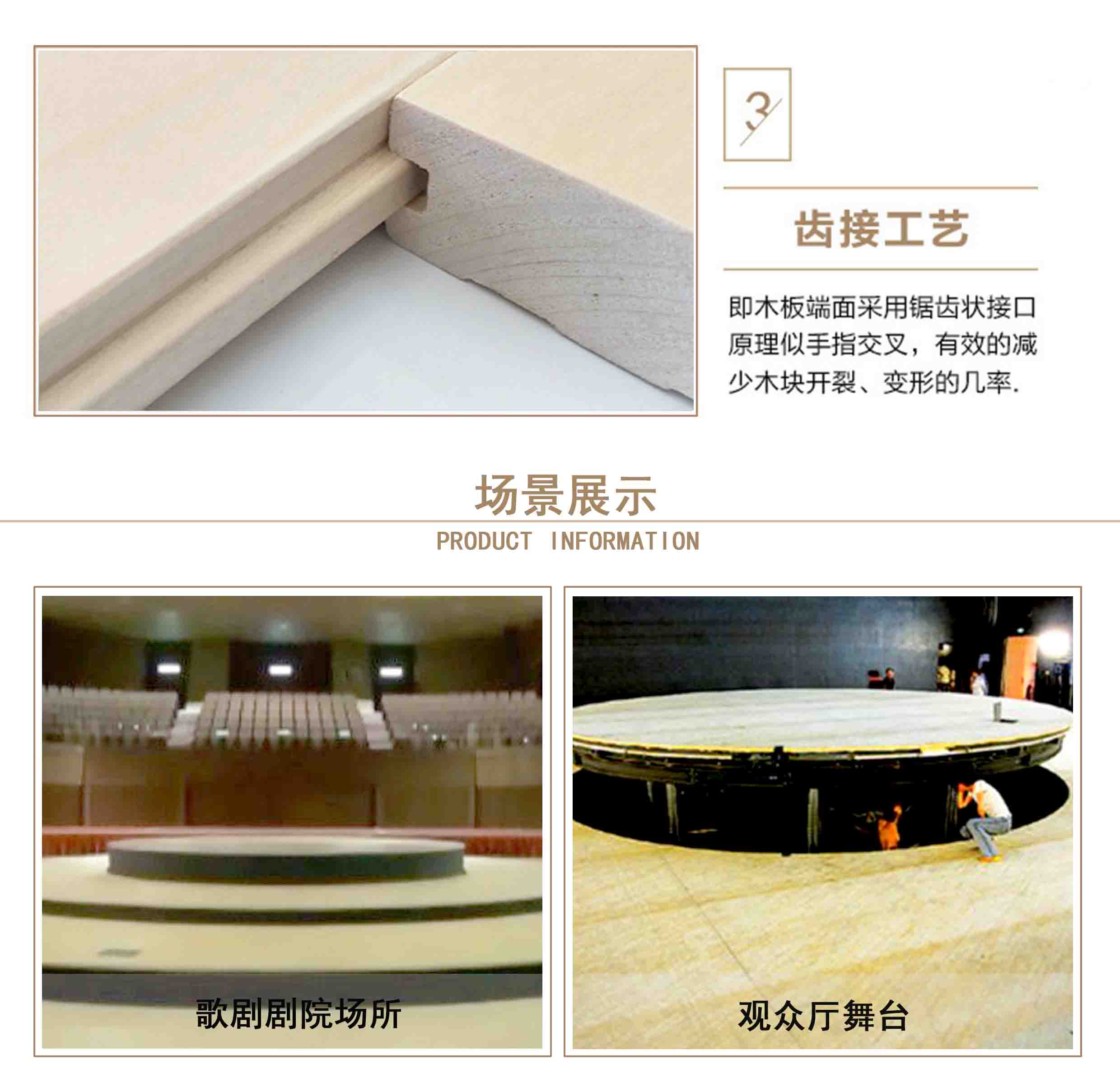 3

齿接工艺

即木板端面采用锯齿状接口原理似手指交叉，有效的减少木块开裂、变形的几率.

场景展示

PRODUCT INFORMATION

歌剧剧院场所

观众厅舞台